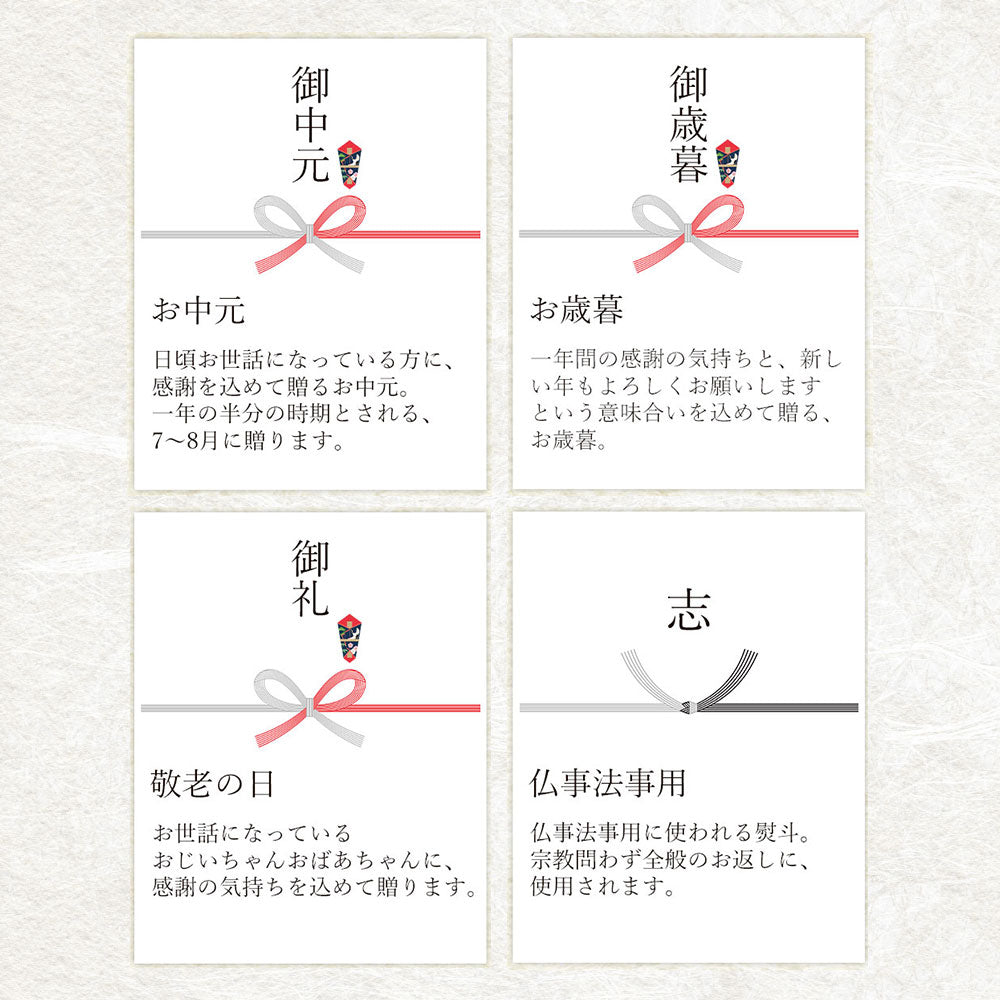 御中元

お中元

日頃お世話になっている方に、感謝を込めて贈るお中元。一年の半分の時期とされる、7〜8月に贈ります。

御歳暮

お歳暮

一年間の感謝の気持ちと、新しい年もよろしくお願いしますという意味合いを込めて贈る、お歳暮。

御礼

敬老の日

お世話になっているおじいちゃんおばあちゃんに、感謝の気持ちを込めて贈ります。

志

仏事法事用

仏事法事用に使われる熨斗。宗教問わず全般のお返しに、使用されます。